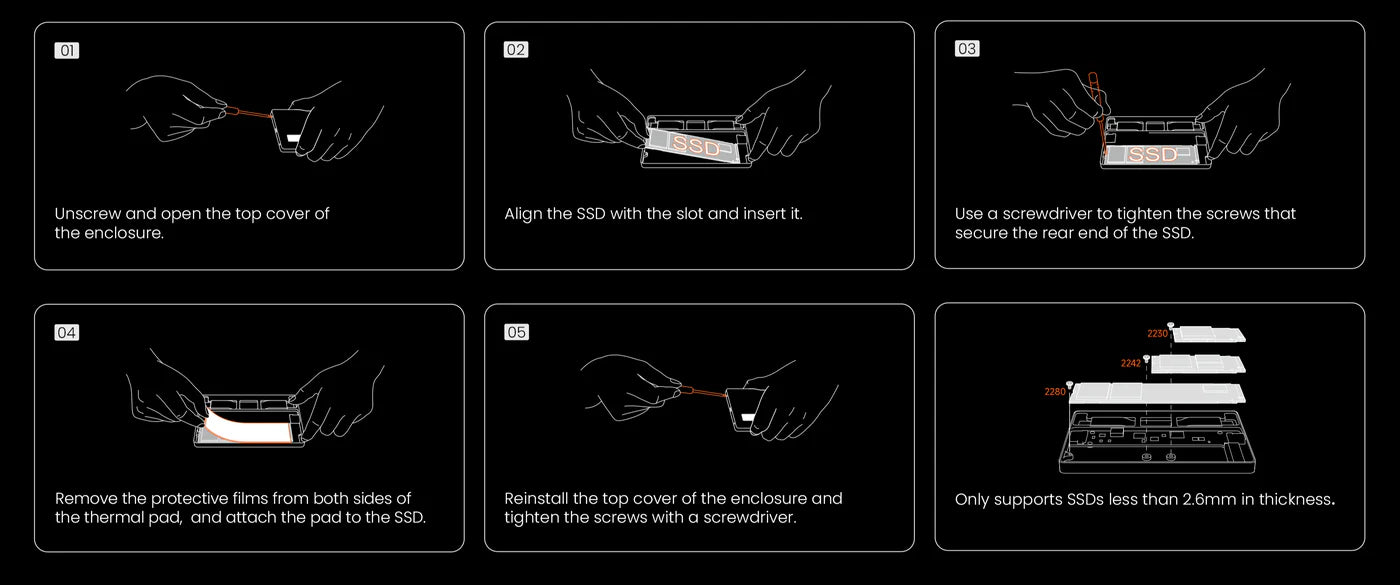 01

Unscrew and open the top cover of the enclosure.

02

SSD

Align the SSD with the slot and insert it.

03

SSD

Use a screwdriver to tighten the screws that secure the rear end of the SSD.

04

Remove the protective films from both sides of the thermal pad, and attach the pad to the SSD.

05

Reinstall the top cover of the enclosure and tighten the screws with a screwdriver.

2230

2242

2280

Only supports SSDs less than 2.6mm in thickness.