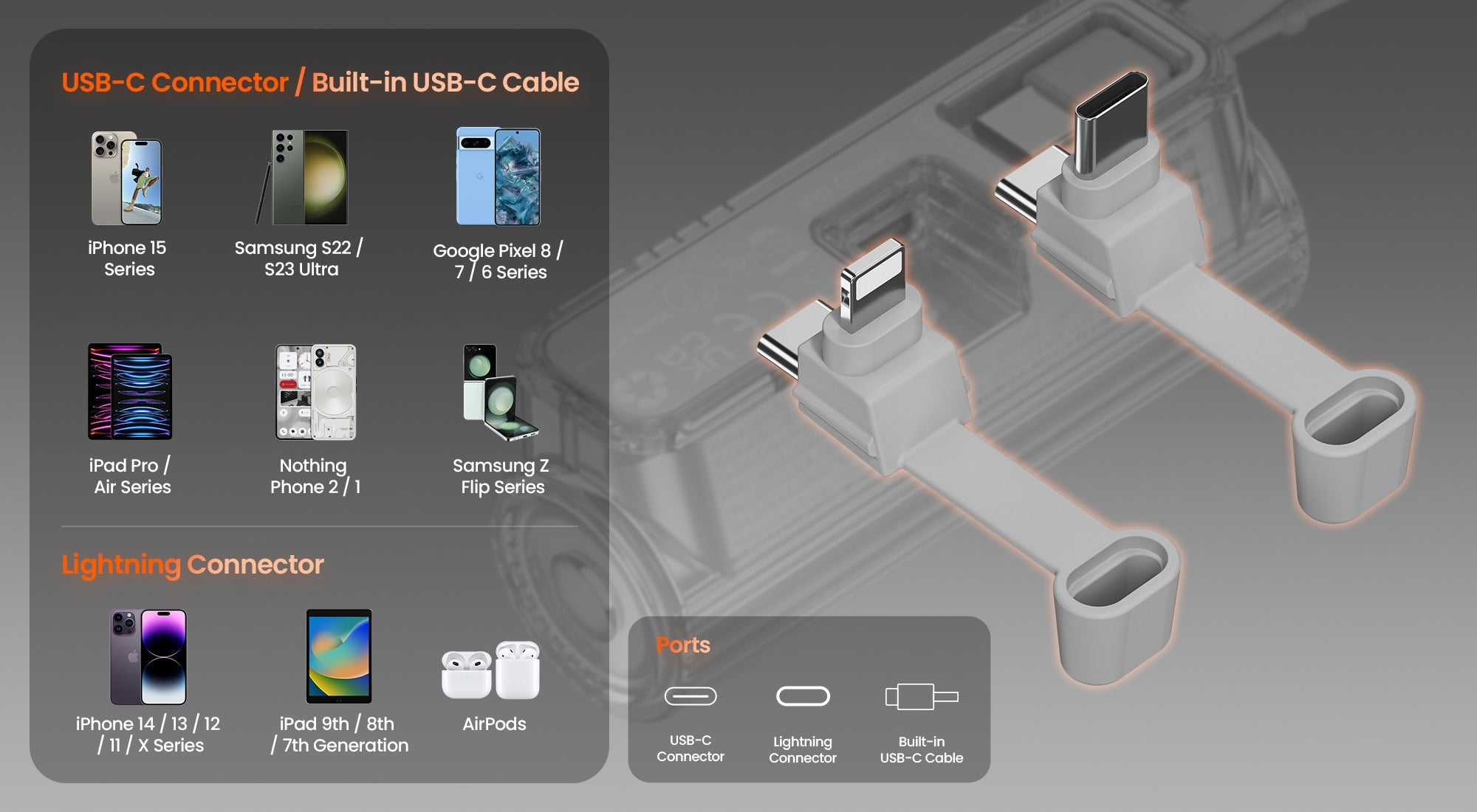 USB-C Connector / Built-in USB-C Cable

iPhone 15 Series

Samsung S22 / S23 Ultra

Google Pixel 8 / 7 / 6 Series

iPad Pro / Air Series

Nothing Phone 2 / 1

Samsung Z Flip Series

Lightning Connector

iPhone 14 / 13 / 12 / 11 / X Series

iPad 9th / 8th / 7th Generation

AirPods

Ports

USB-C Connector

Lightning Connector

Built-in USB-C Cable